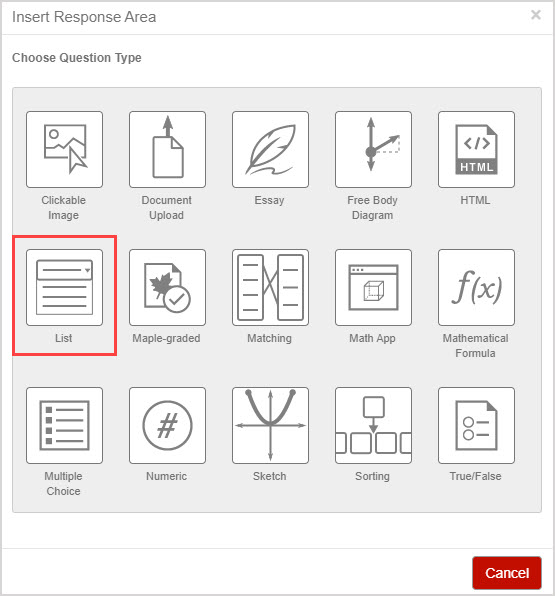 Insert Response Area

×

Choose Question Type

Clickable Image

Document Upload

Essay

Free Body Diagram

</> HTML

HTML

List

Maple-graded

Matching

Math App

$f(x)$

Mathematical Formula

Multiple Choice

#

Numeric

Sketch

Sorting

True/False

Cancel